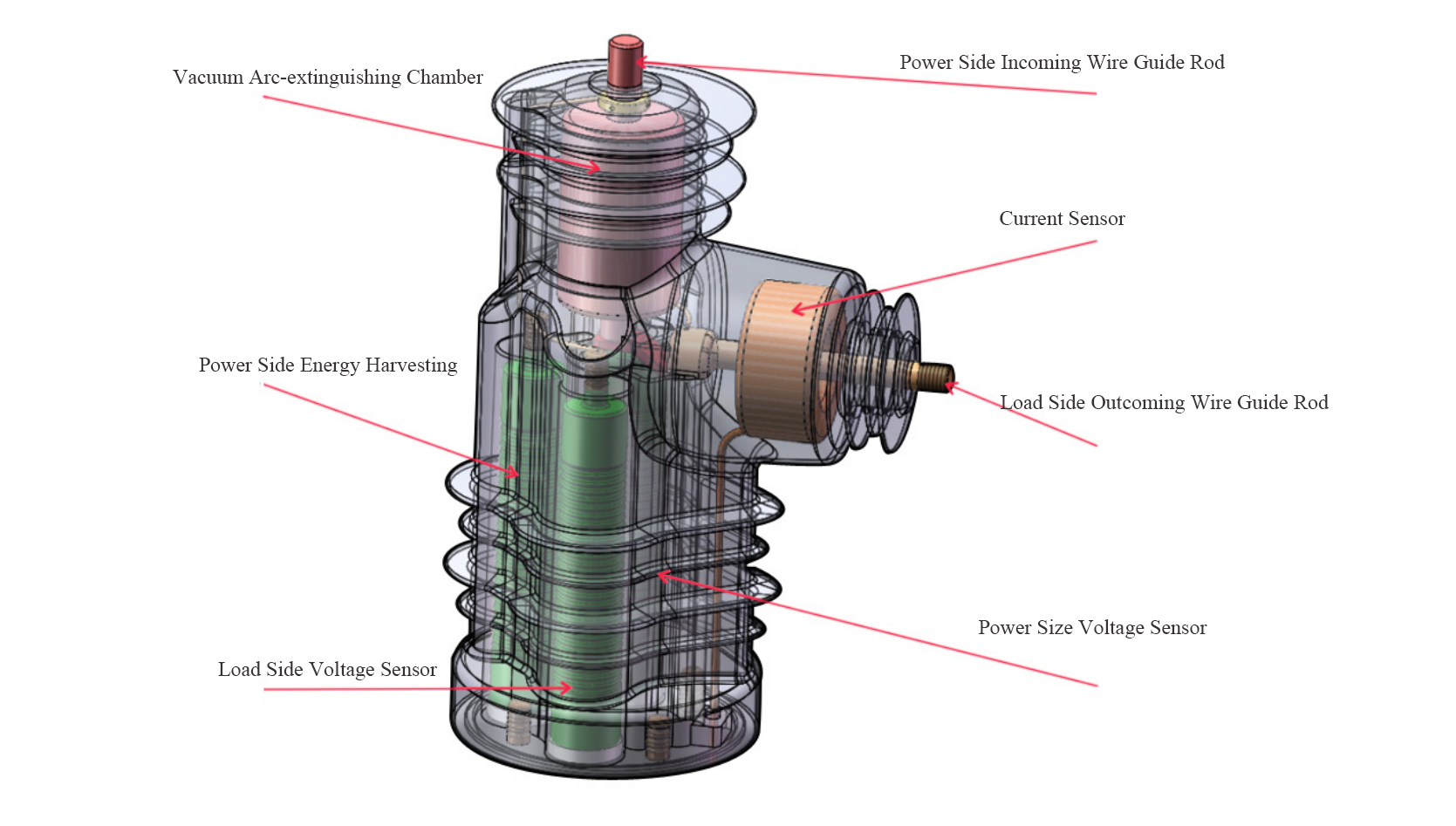 Vacuum Arc-extinguishing Chamber

Power Side Incoming Wire Guide Rod

Current Sensor

Power Side Energy Harvesting

Load Side Outcoming Wire Guide Rod

Power Size Voltage Sensor

Load Side Voltage Sensor