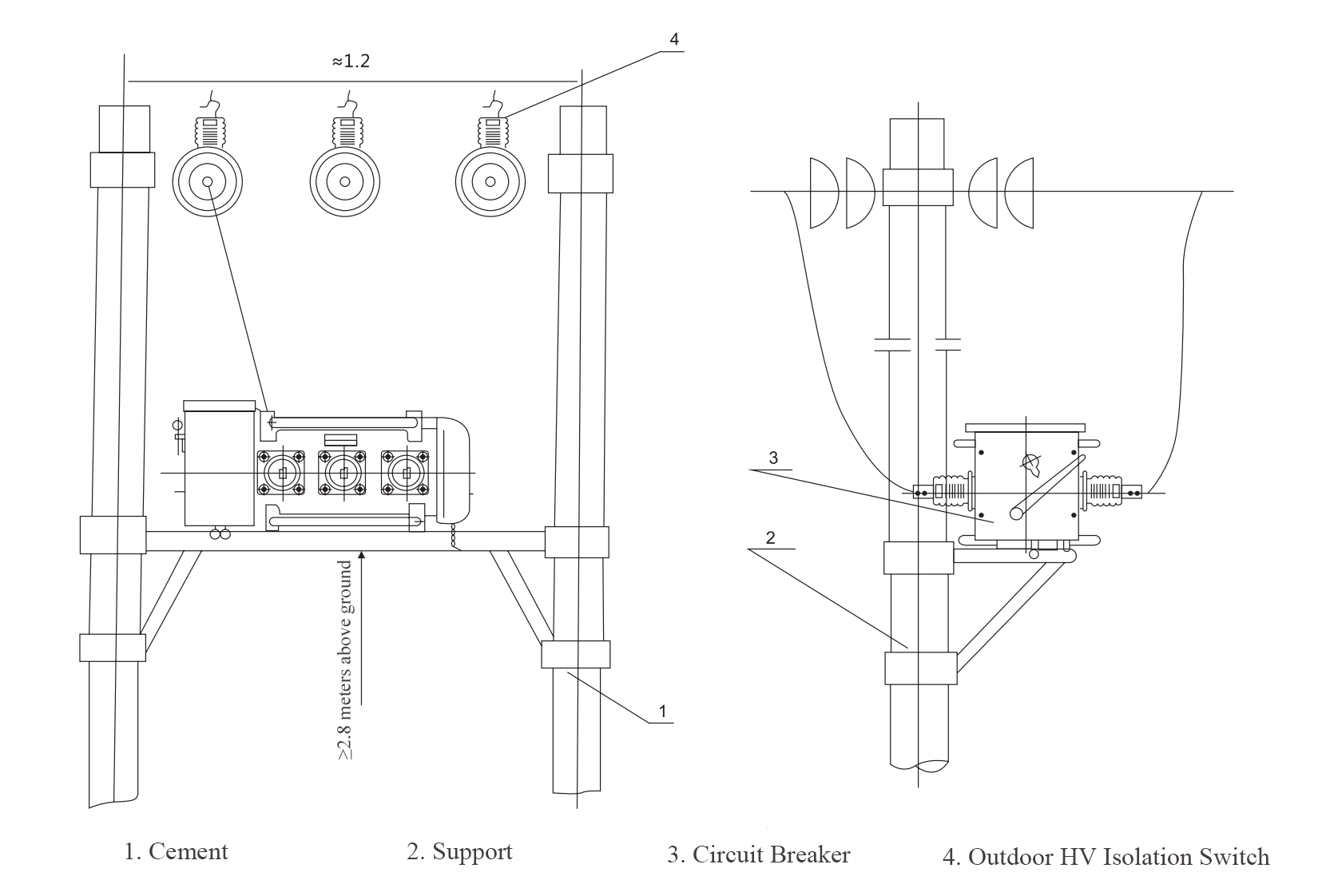 ≈1.2

4

≥2.8 meters above ground

1

3

2

1. Cement 2. Support 3. Circuit Breaker 4. Outdoor HV Isolation Switch